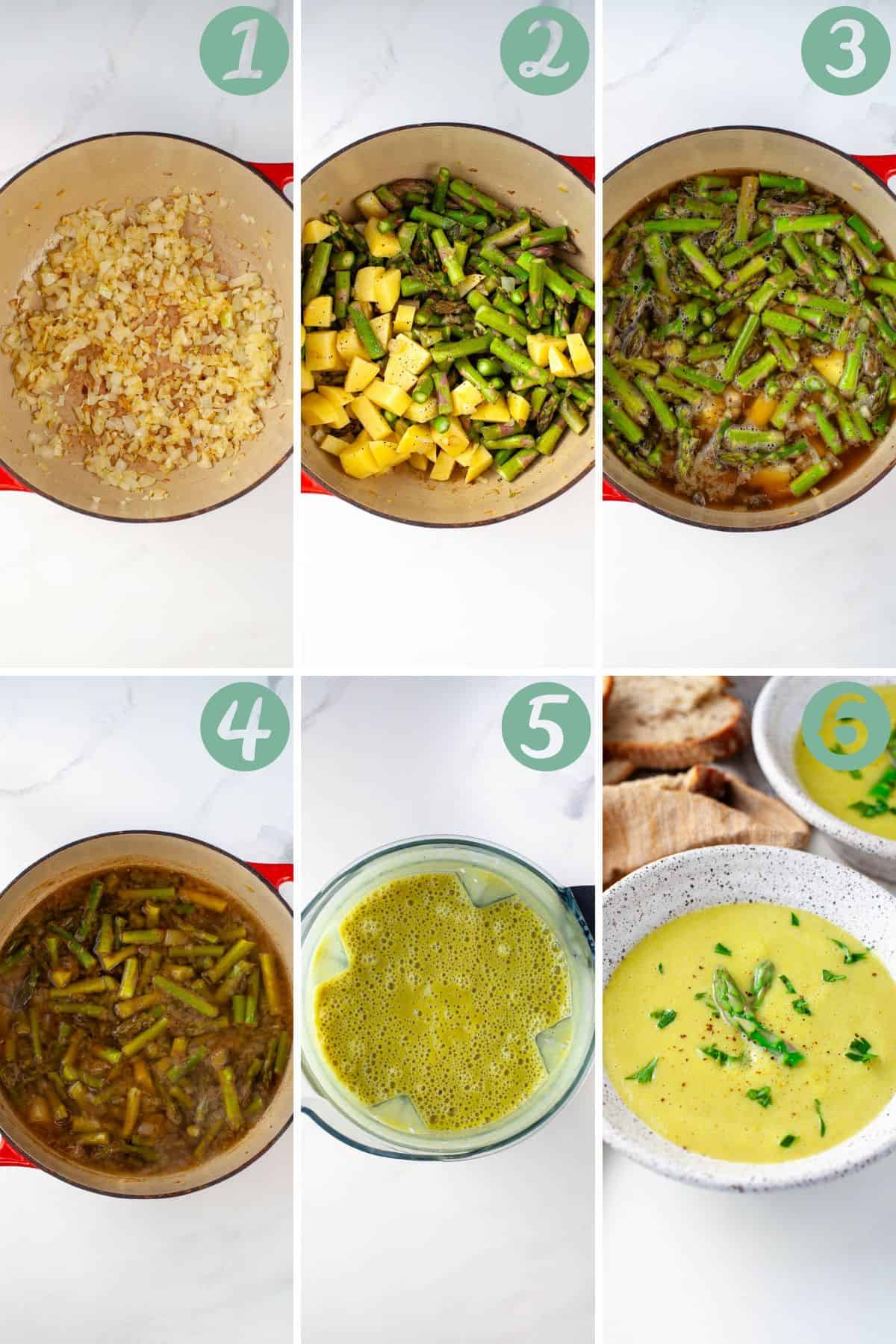 1

2

3

4

5

6